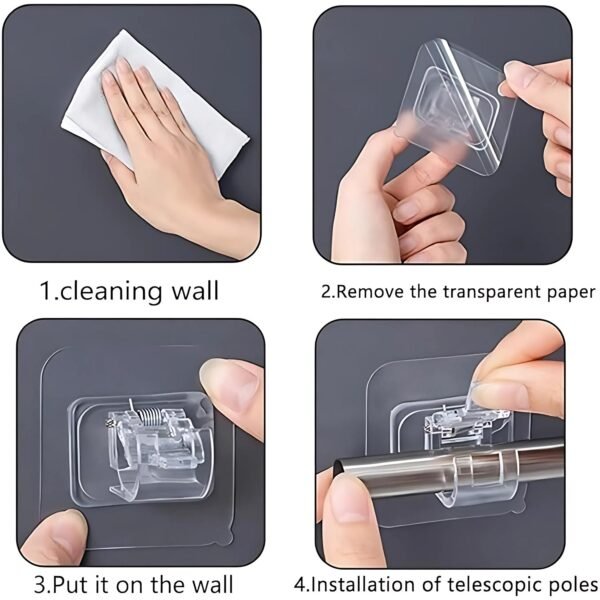 1.cleaning wall

2.Remove the transparent paper

3.Put it on the wall

4.Installation of telescopic poles