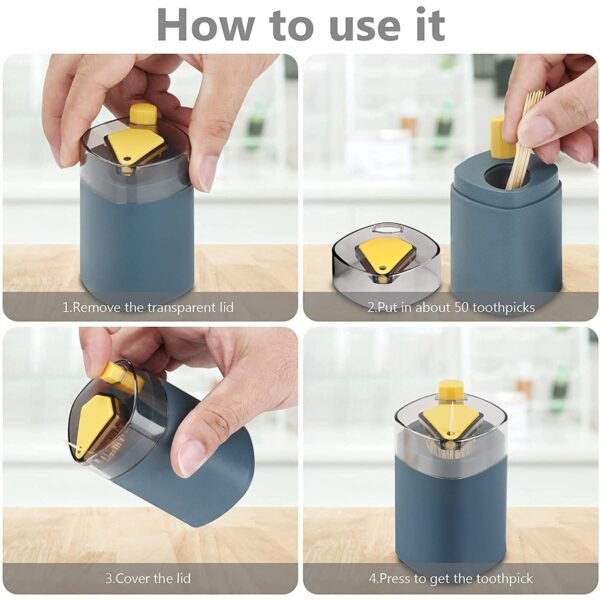 How to use it

1.Remove the transparent lid

2.Put in about 50 toothpicks

3.Cover the lid

4.Press to get the toothpick