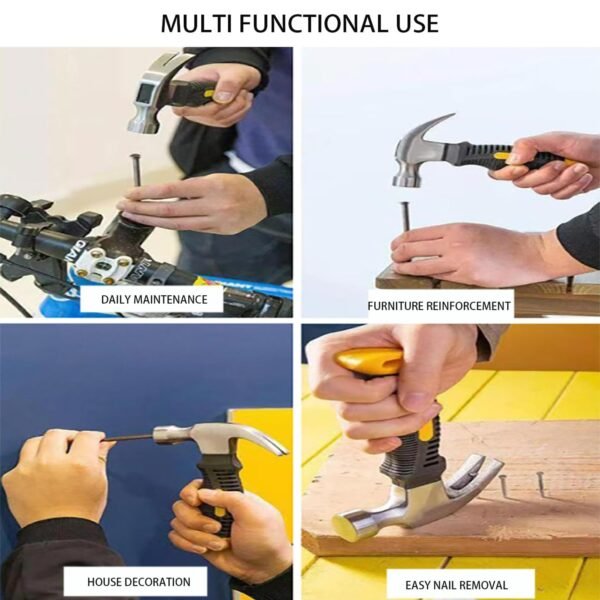 MULTI FUNCTIONAL USE

DAILY MAINTENANCE

FURNITURE REINFORCEMENT

HOUSE DECORATION

EASY NAIL REMOVAL