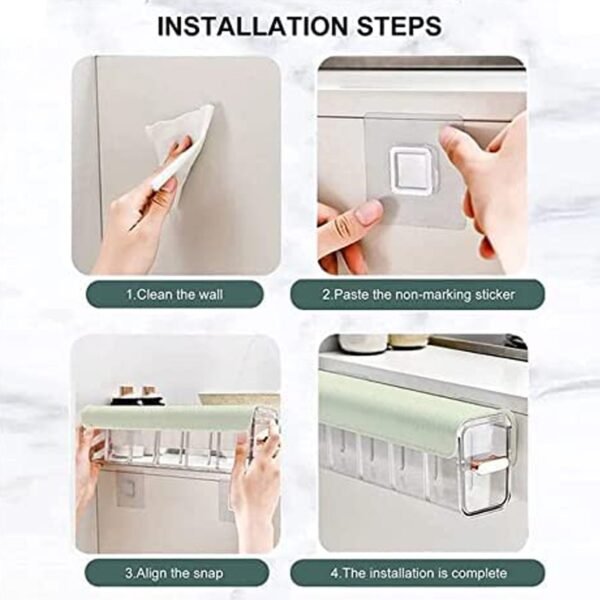 INSTALLATION STEPS

1.Clean the wall

2.Paste the non-marking sticker

3.Align the snap

4.The installation is complete