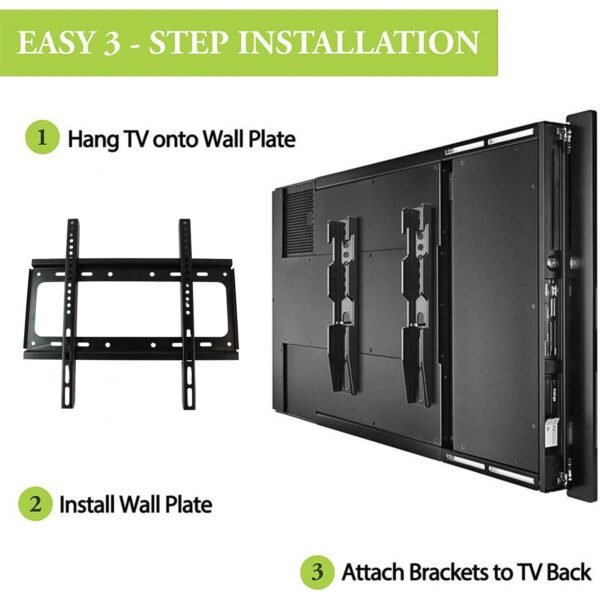 EASY 3 - STEP INSTALLATION

1 Hang TV onto Wall Plate

2 Install Wall Plate

3 Attach Brackets to TV Back