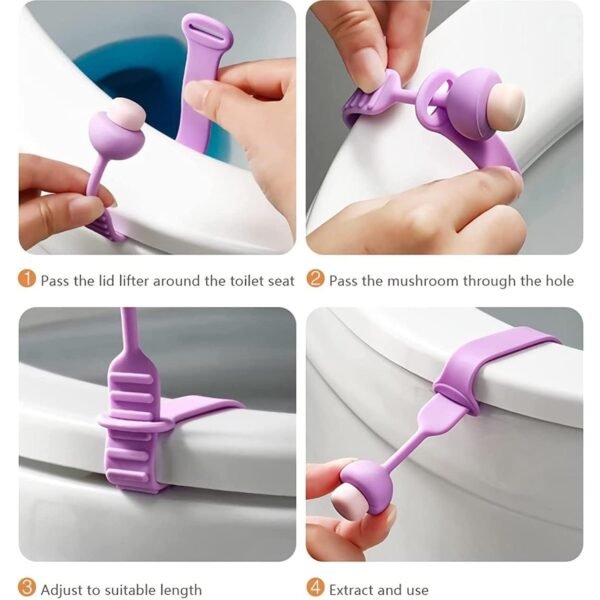 1 Pass the lid lifter around the toilet seat

2 Pass the mushroom through the hole

3 Adjust to suitable length

4 Extract and use