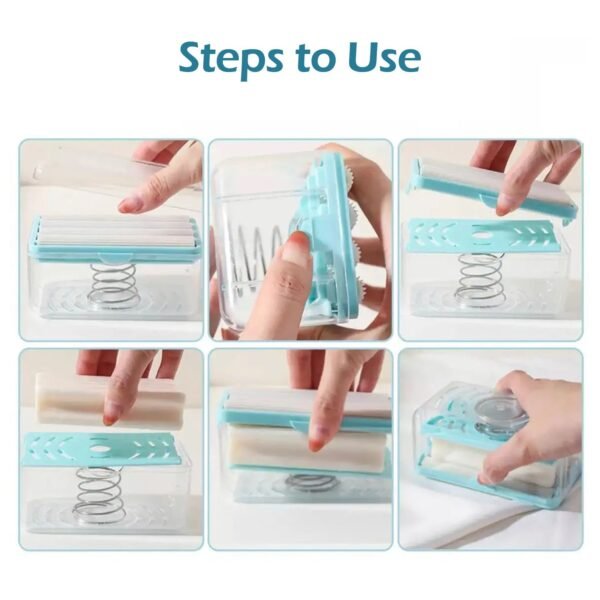 Steps to Use