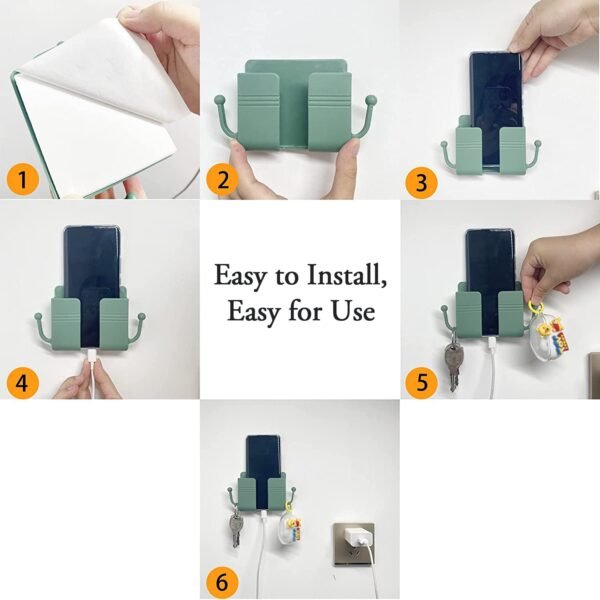 1

2

3

4

Easy to Install,
Easy for Use

5

6