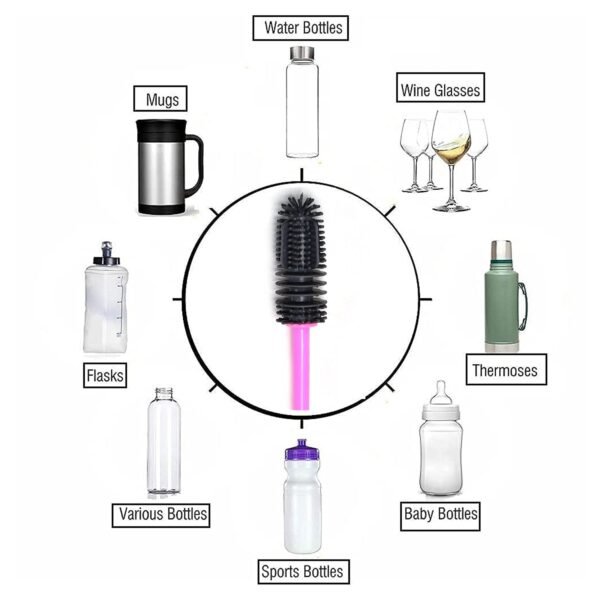 Water Bottles

Mugs

Wine Glasses

Flasks

Thermoses

Various Bottles

Baby Bottles

Sports Bottles