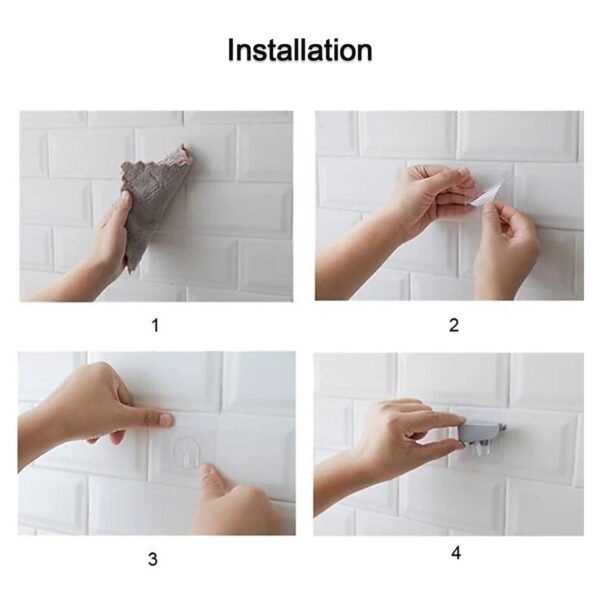 Installation

1

2

3

4