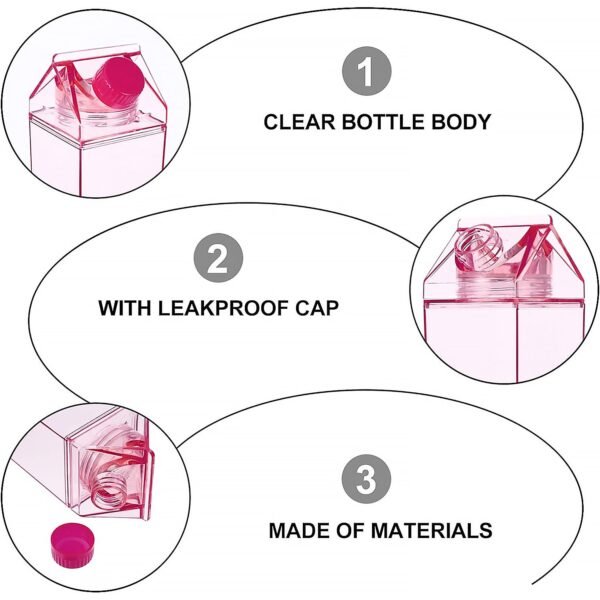 1

CLEAR BOTTLE BODY

2

WITH LEAKPROOF CAP

3

MADE OF MATERIALS