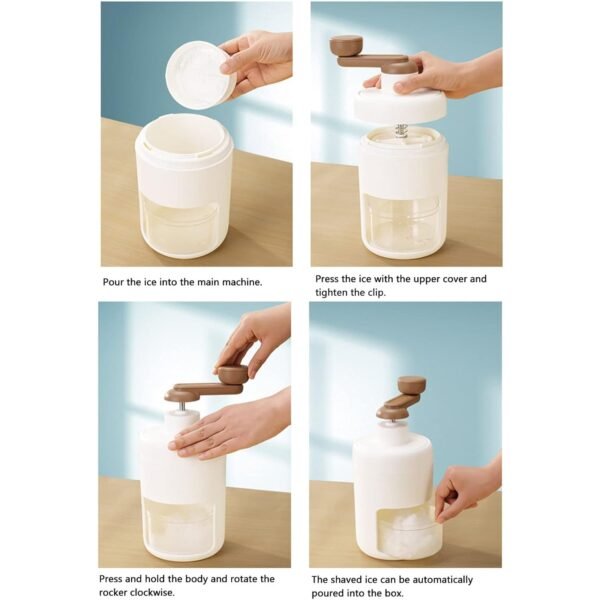 Pour the ice into the main machine.

Press the ice with the upper cover and tighten the clip.

Press and hold the body and rotate the rocker clockwise.

The shaved ice can be automatically poured into the box.