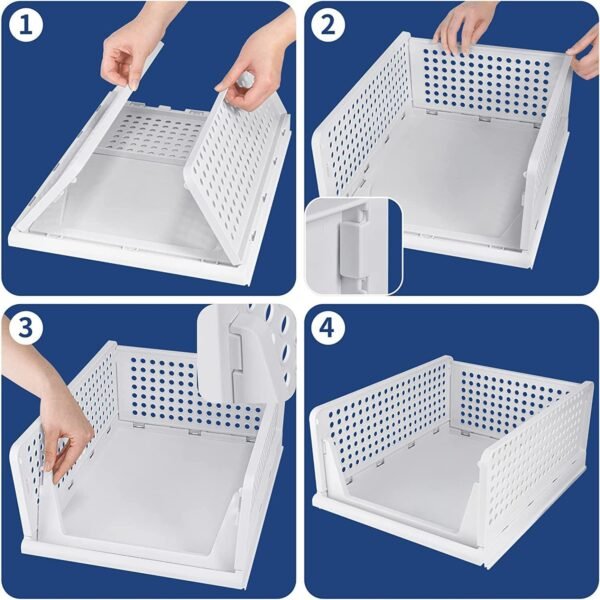 1

2

3

4