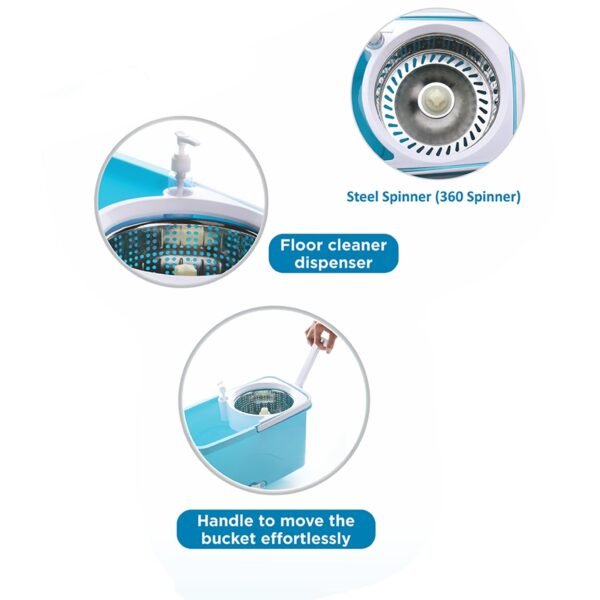 Steel Spinner (360 Spinner)

Floor cleaner dispenser

Handle to move the bucket effortlessly