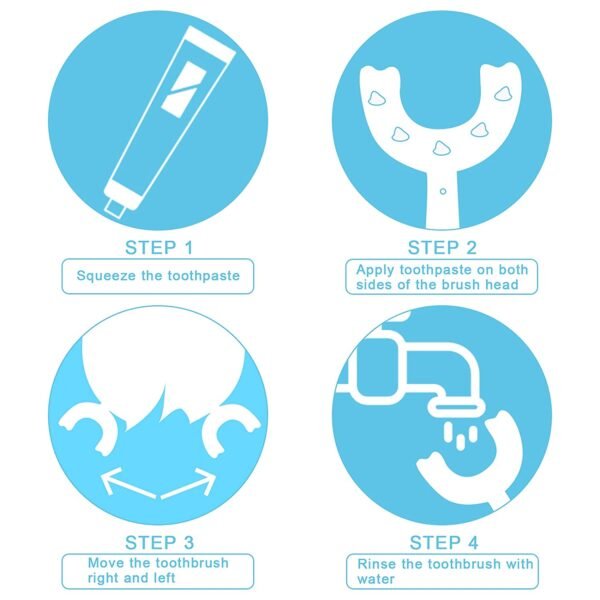 STEP 1

Squeeze the toothpaste

STEP 2

Apply toothpaste on both sides of the brush head

STEP 3

Move the toothbrush right and left

STEP 4

Rinse the toothbrush with water