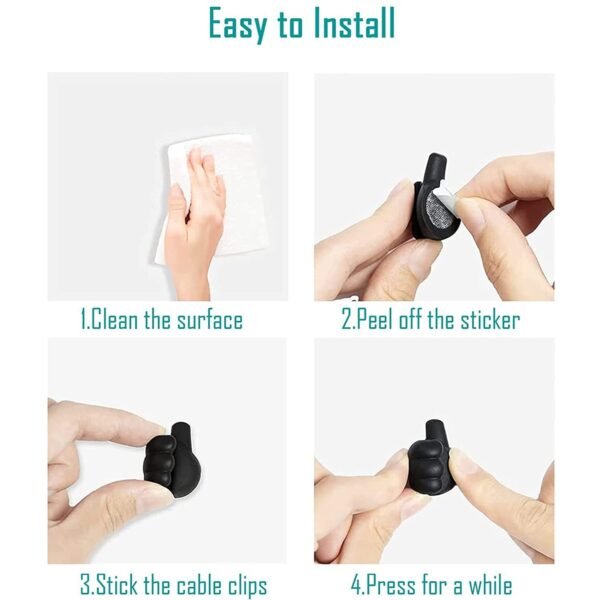 Easy to Install

1.Clean the surface

2.Peel off the sticker

3.Stick the cable clips

4.Press for a while