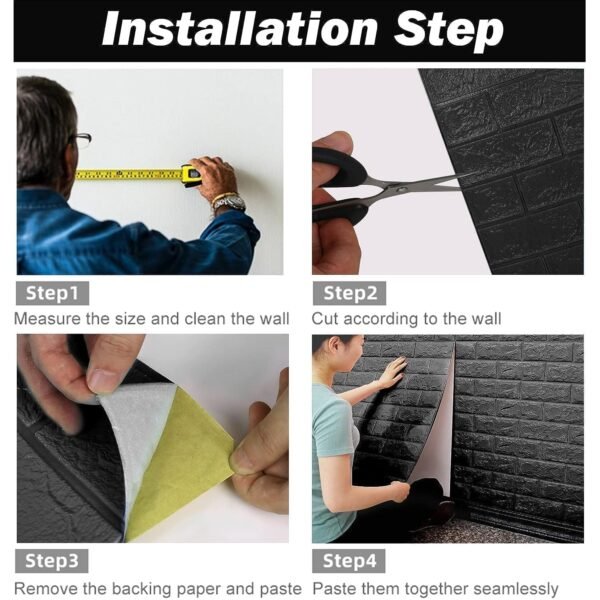 Installation Step

Step1
Measure the size and clean the wall

Step2
Cut according to the wall

Step3
Remove the backing paper and paste

Step4
Paste them together seamlessly