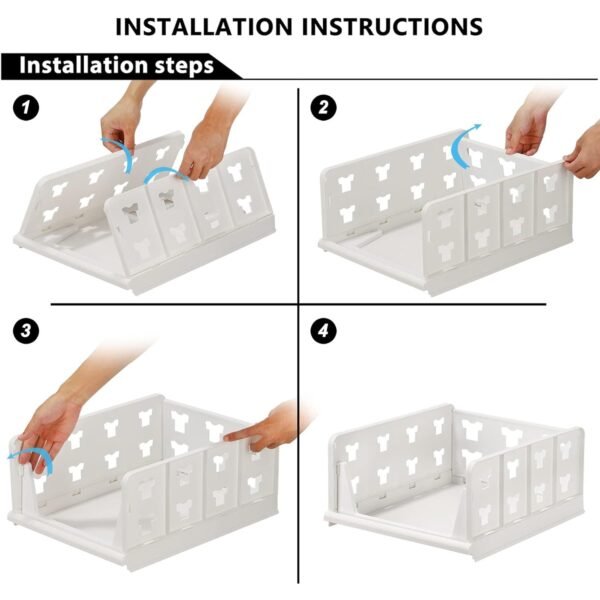 INSTALLATION INSTRUCTIONS

Installation steps

1

2

3

4