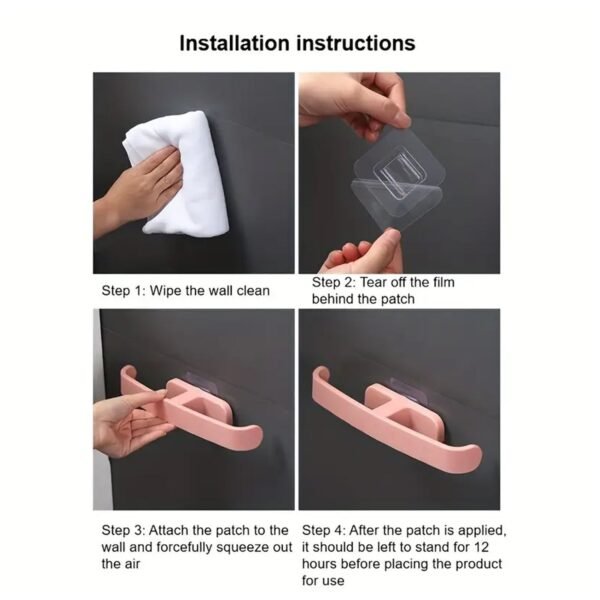 Installation instructions

Step 1: Wipe the wall clean

Step 2: Tear off the film behind the patch

Step 3: Attach the patch to the wall and forcefully squeeze out the air

Step 4: After the patch is applied, it should be left to stand for 12 hours before placing the product for use