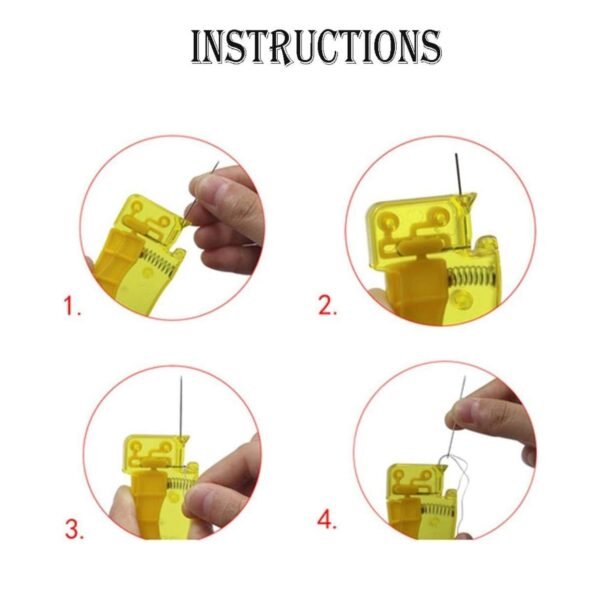 INSTRUCTIONS

1.

2.

3.

4.