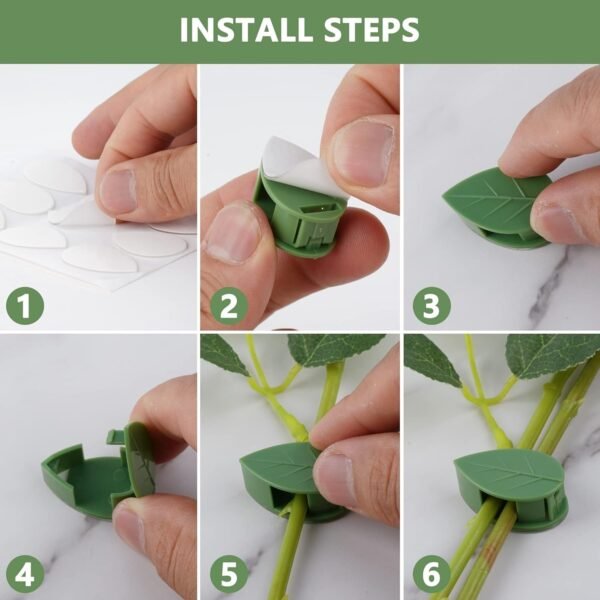 INSTALL STEPS

1

2

3

4

5

6