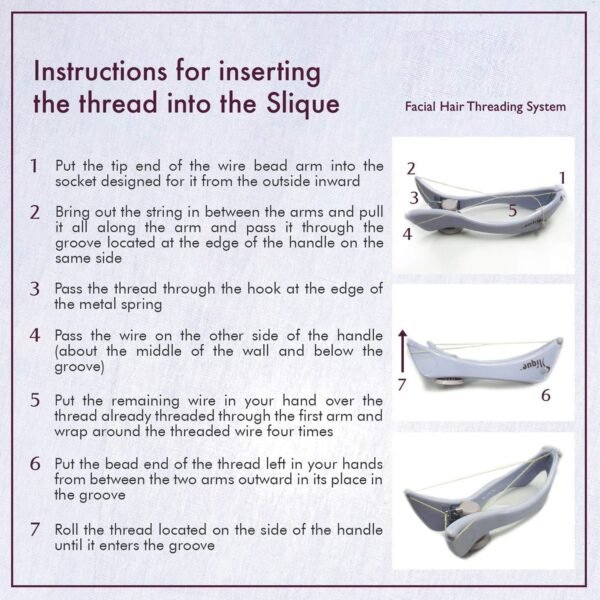 Instructions for inserting the thread into the Slique

Facial Hair Threading System

1 Put the tip end of the wire bead arm into the socket designed for it from the outside inward

2 Bring out the string in between the arms and pull it all along the arm and pass it through the groove located at the edge of the handle on the same side

3 Pass the thread through the hook at the edge of the metal spring

4 Pass the wire on the other side of the handle (about the middle of the wall and below the groove)

5 Put the remaining wire in your hand over the thread already threaded through the first arm and wrap around the threaded wire four times

6 Put the bead end of the thread left in your hands from between the two arms outward in its place in the groove

7 Roll the thread located on the side of the handle until it enters the groove

2
1
3
5
4

Slique
7
6