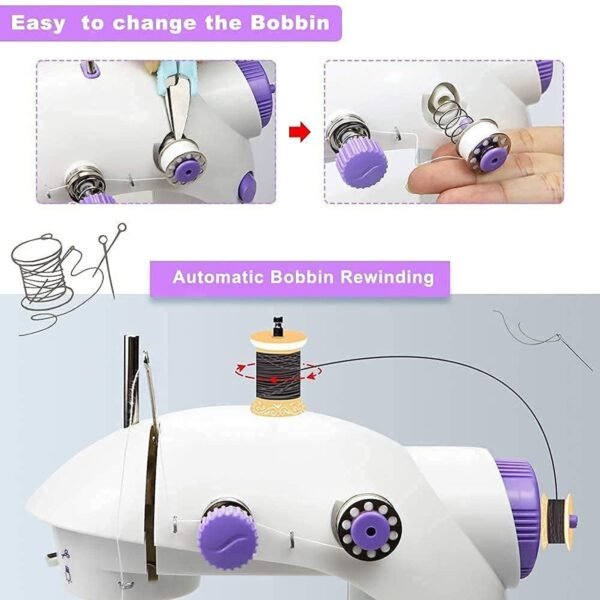 Easy to change the Bobbin

Automatic Bobbin Rewinding