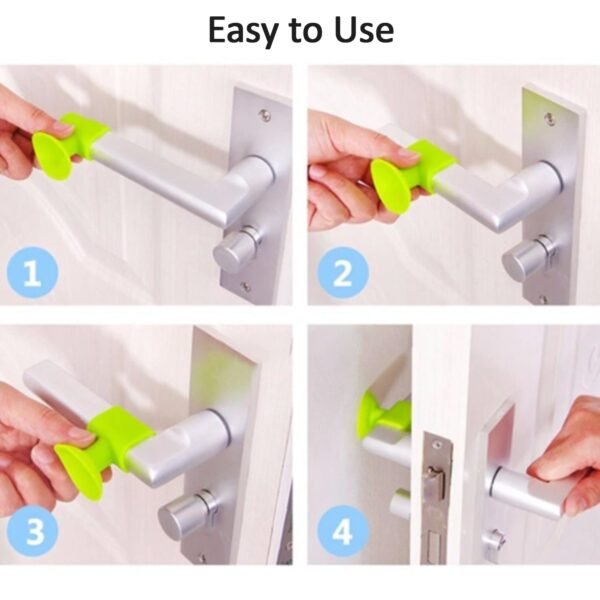 Easy to Use

1

2

3

4