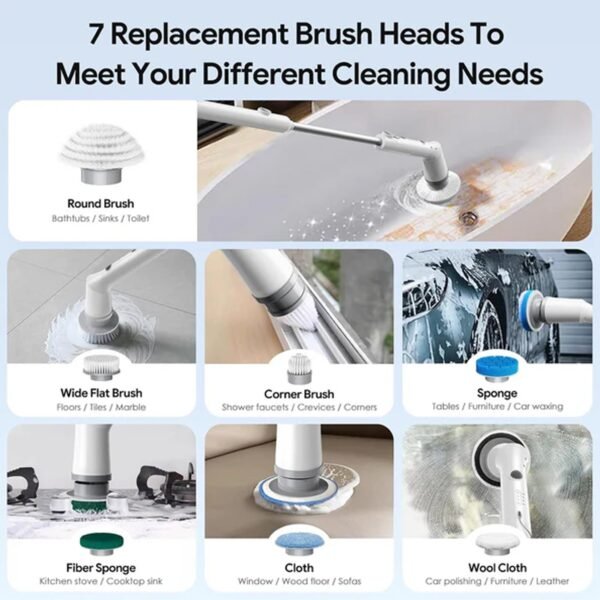 7 Replacement Brush Heads To Meet Your Different Cleaning Needs

Round Brush
Bathtubs / Sinks / Toilet

Wide Flat Brush
Floors / Tiles / Marble

Corner Brush
Shower faucets / Crevices / Corners

Sponge
Tables / Furniture / Car waxing

Fiber Sponge
Kitchen stove / Cooktop sink

Cloth
Window / Wood floor / Sofas

Wool Cloth
Car polishing / Furniture / Leather