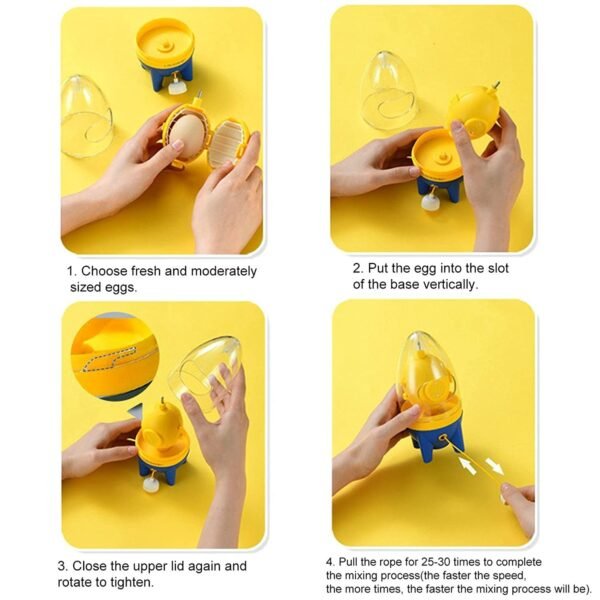 1. Choose fresh and moderately sized eggs.

2. Put the egg into the slot of the base vertically.

3. Close the upper lid again and rotate to tighten.

4. Pull the rope for 25-30 times to complete the mixing process(the faster the speed, the more times, the faster the mixing process will be).