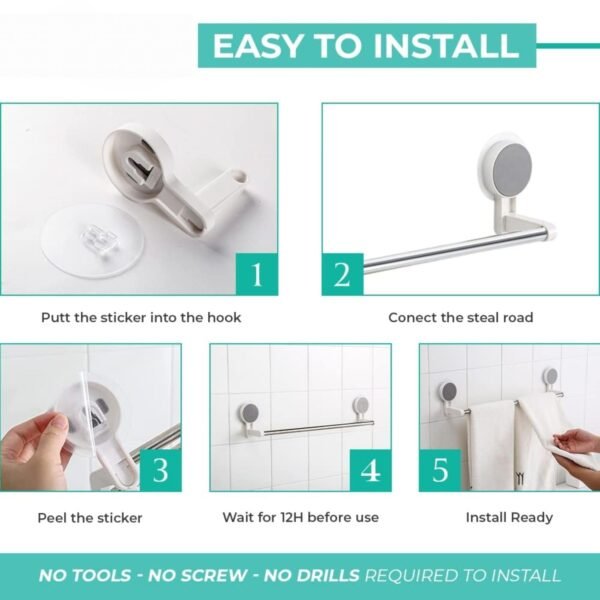 EASY TO INSTALL

1

Putt the sticker into the hook

2

Conect the steal road

3

Peel the sticker

4

Wait for 12H before use

5

Install Ready

NO TOOLS - NO SCREW - NO DRILLS REQUIRED TO INSTALL