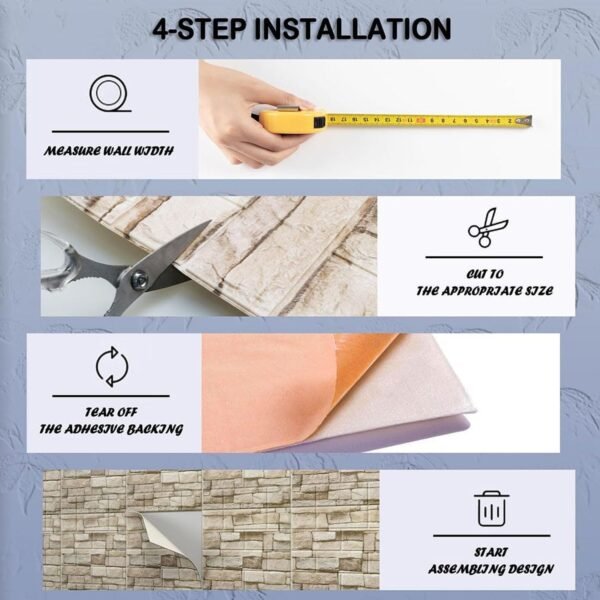 4-STEP INSTALLATION

MEASURE WALL WIDTH

CUT TO
THE APPROPRIATE SIZE

TEAR OFF
THE ADHESIVE BACKING

START
ASSEMBLING DESIGN