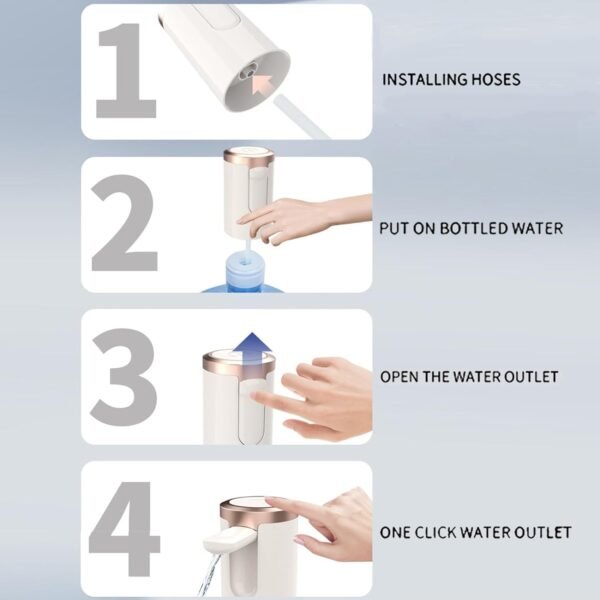 1

INSTALLING HOSES

2

PUT ON BOTTLED WATER

3

OPEN THE WATER OUTLET

4

ONE CLICK WATER OUTLET