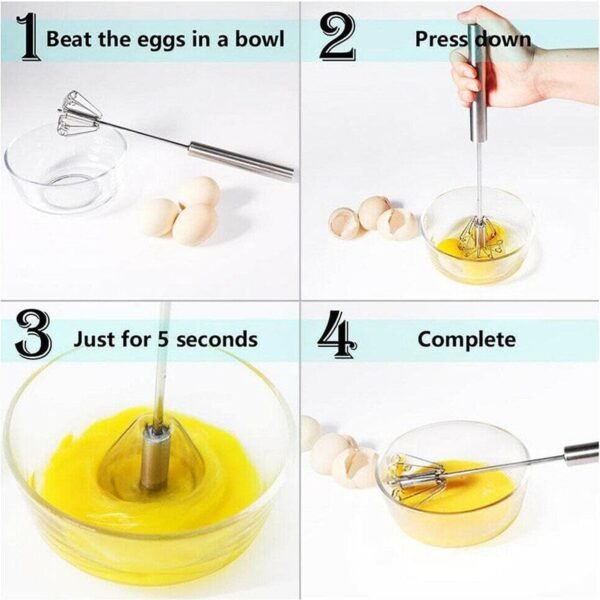 1 Beat the eggs in a bowl

2 Press down

3 Just for 5 seconds

4 Complete