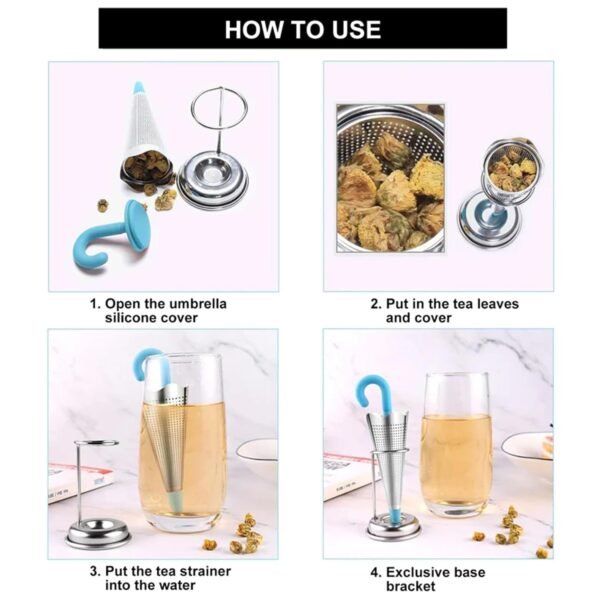 HOW TO USE

1. Open the umbrella silicone cover

2. Put in the tea leaves and cover

3. Put the tea strainer into the water

4. Exclusive base bracket