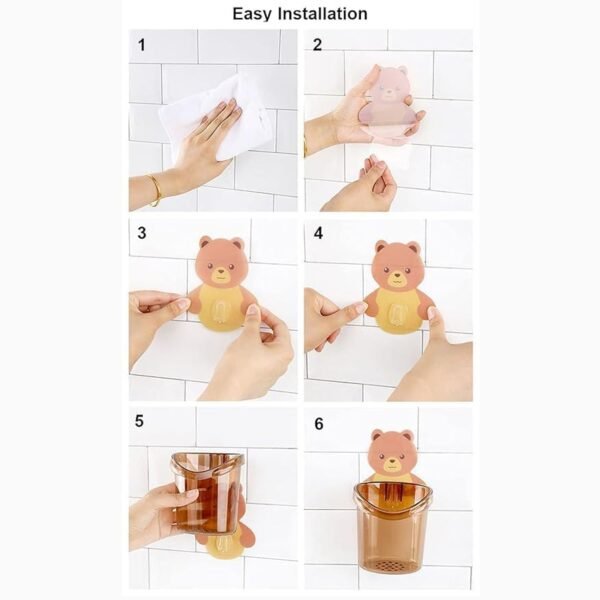 Easy Installation

1

2

3

4

5

6