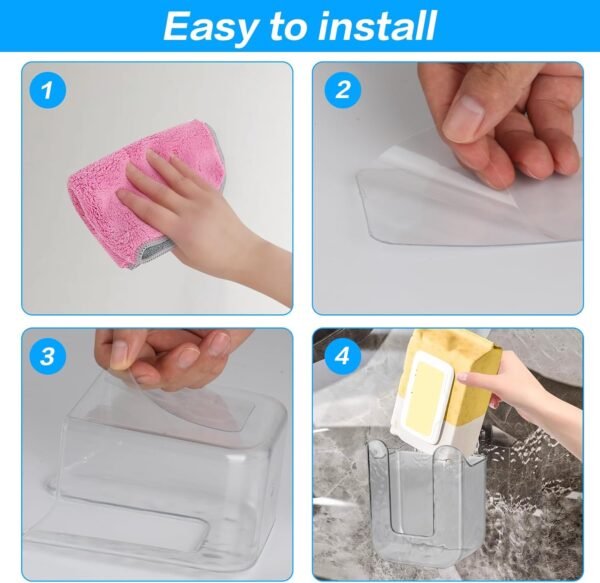 Easy to install

1

2

3

4