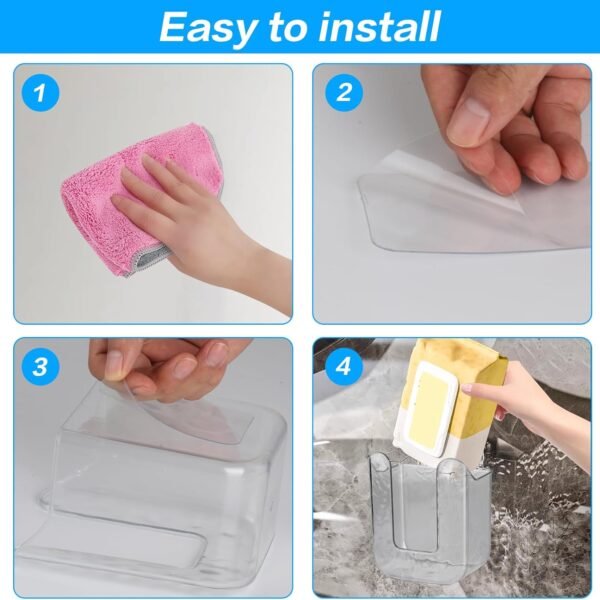 Easy to install

1

2

3

4