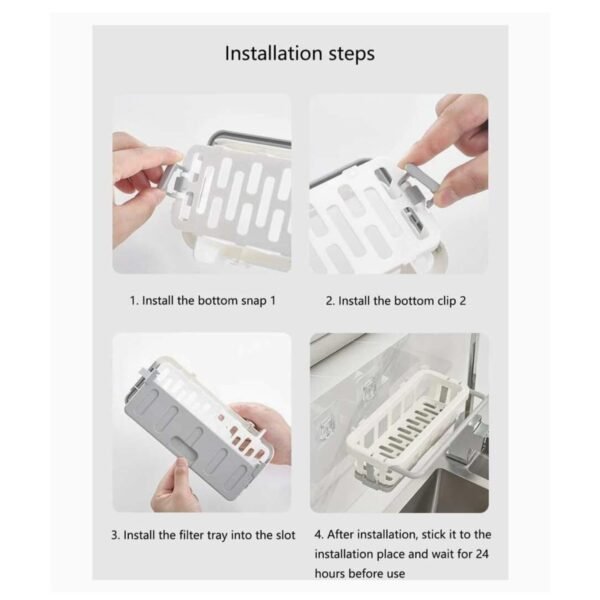 Installation steps

1. Install the bottom snap 1

2. Install the bottom clip 2

3. Install the filter tray into the slot

4. After installation, stick it to the installation place and wait for 24 hours before use