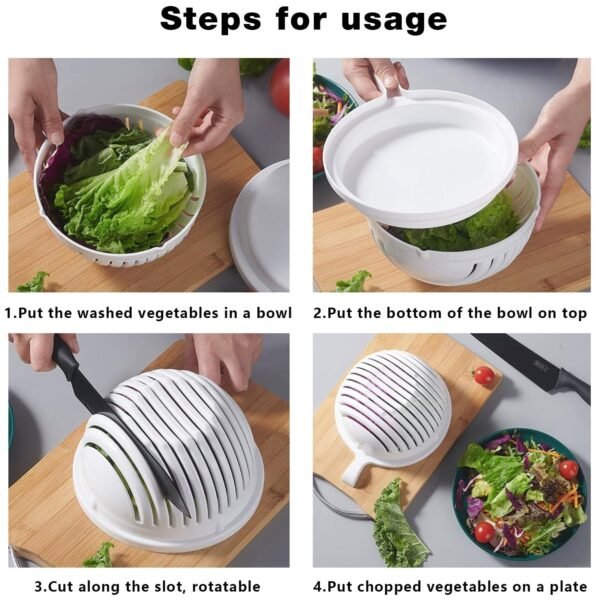 Steps for usage

1.Put the washed vegetables in a bowl

2.Put the bottom of the bowl on top

3.Cut along the slot, rotatable

4.Put chopped vegetables on a plate