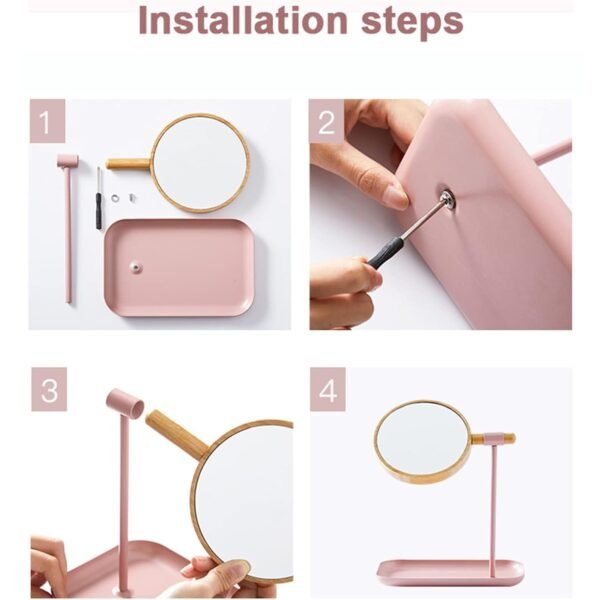 Installation steps

1

2

3

4