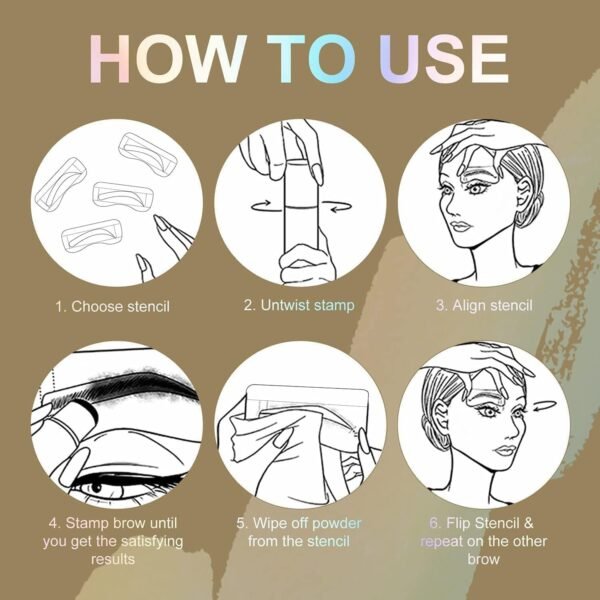 HOW TO USE

1. Choose stencil

2. Untwist stamp

3. Align stencil

4. Stamp brow until you get the satisfying results

5. Wipe off powder from the stencil

6. Flip Stencil & repeat on the other brow