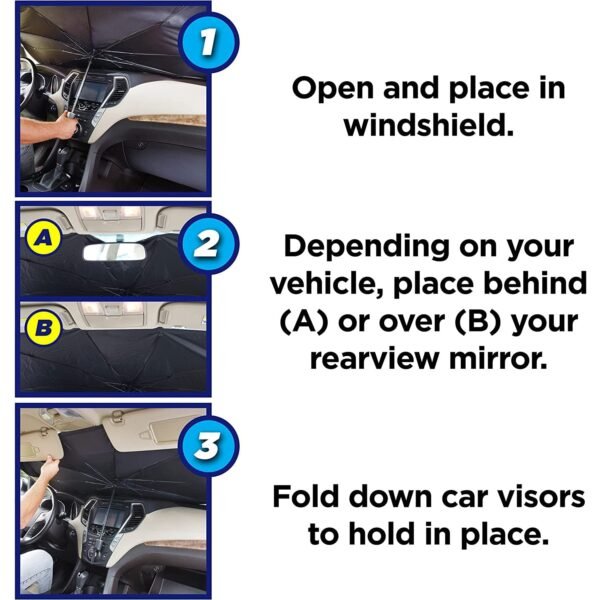 1

Open and place in windshield.

A

2

B

Depending on your vehicle, place behind (A) or over (B) your rearview mirror.

3

Fold down car visors to hold in place.