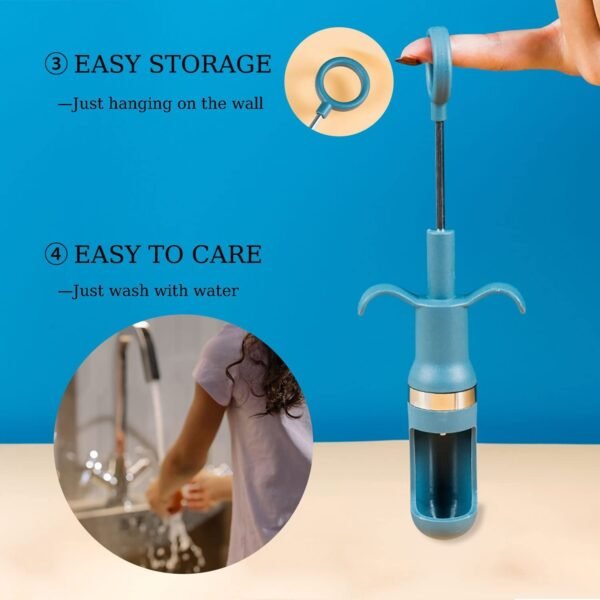 ③ EASY STORAGE

—Just hanging on the wall

④ EASY TO CARE

—Just wash with water