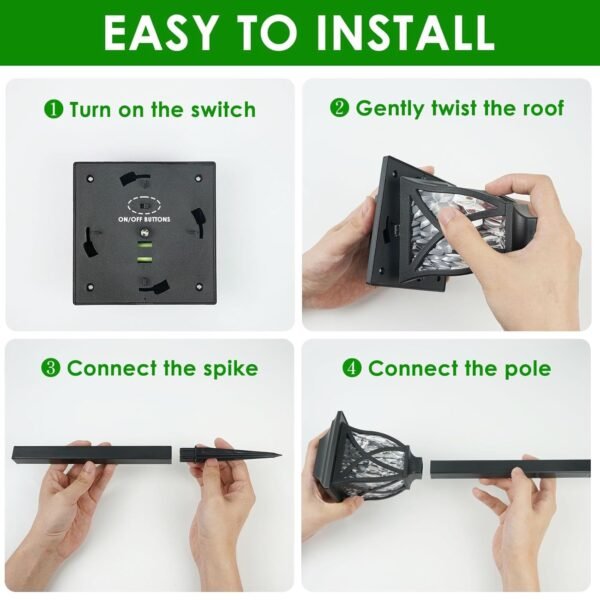 EASY TO INSTALL

❶ Turn on the switch

ON/OFF BUTTONS

❷ Gently twist the roof

❸ Connect the spike

❹ Connect the pole