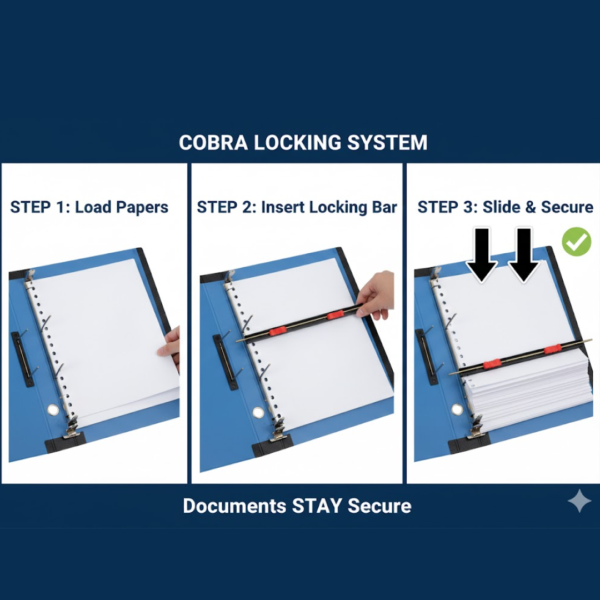 COBRA LOCKING SYSTEM

STEP 1: Load Papers

STEP 2: Insert Locking Bar

STEP 3: Slide & Secure

Documents STAY Secure