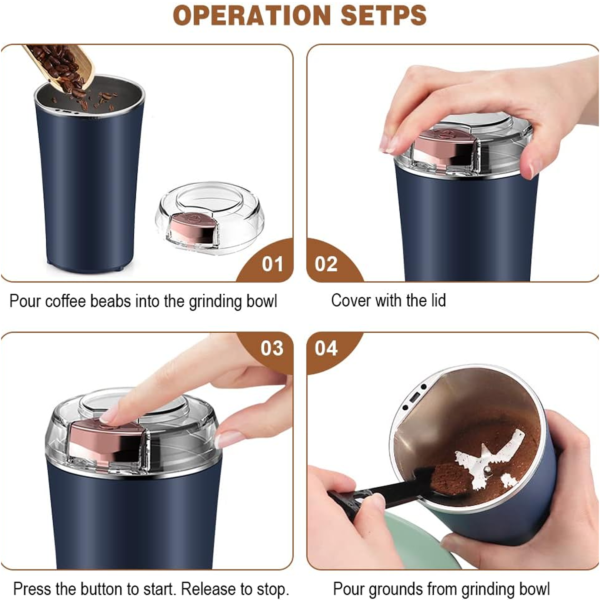 OPERATION SETPS

01

Pour coffee beabs into the grinding bowl

02

Cover with the lid

03

Press the button to start. Release to stop.

04

Pour grounds from grinding bowl