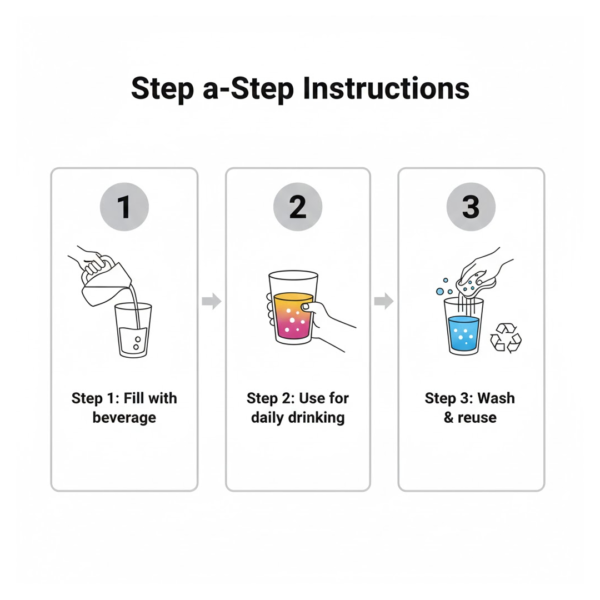 Step a-Step Instructions

1

Step 1: Fill with beverage

2

Step 2: Use for daily drinking

3

Step 3: Wash & reuse