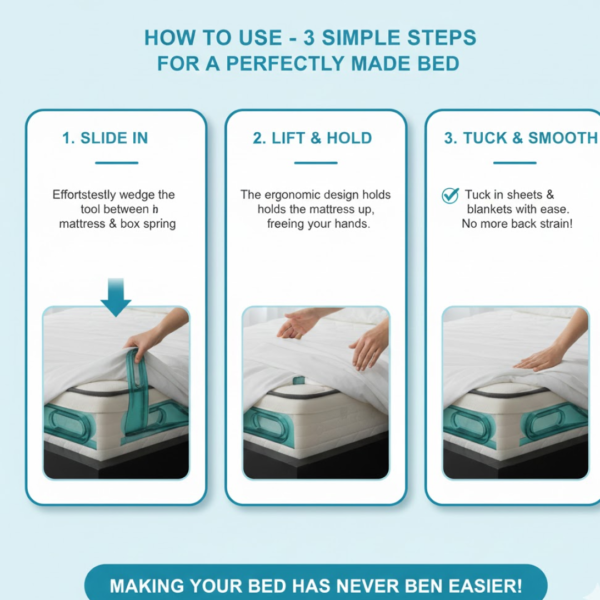 HOW TO USE - 3 SIMPLE STEPS
FOR A PERFECTLY MADE BED

1. SLIDE IN

Effortstestly wedge the tool between h mattress & box spring

2. LIFT & HOLD

The ergonomic design holds holds the mattress up, freeing your hands.

3. TUCK & SMOOTH

Tuck in sheets & blankets with ease. No more back strain!

MAKING YOUR BED HAS NEVER BEN EASIER!