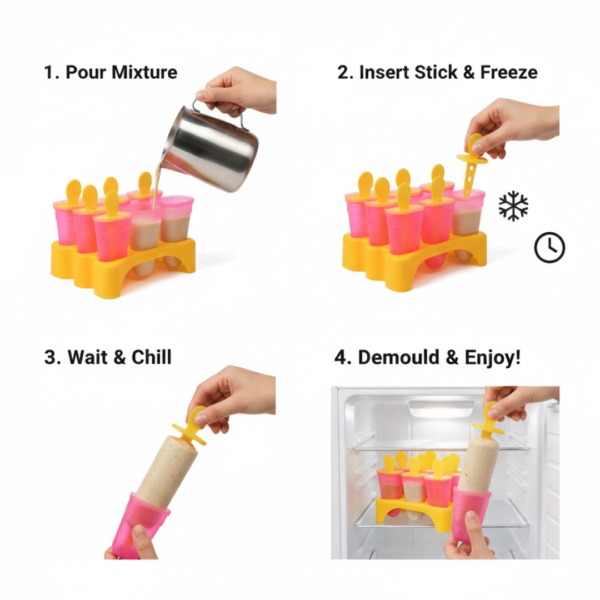 1. Pour Mixture

2. Insert Stick & Freeze

3. Wait & Chill

4. Demould & Enjoy!