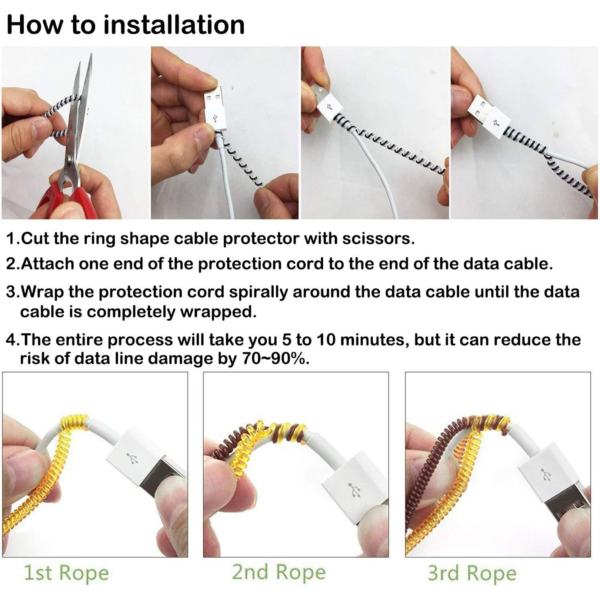 How to installation

1.Cut the ring shape cable protector with scissors.

2.Attach one end of the protection cord to the end of the data cable.

3.Wrap the protection cord spirally around the data cable until the data cable is completely wrapped.

4.The entire process will take you 5 to 10 minutes, but it can reduce the risk of data line damage by 70~90%.

1st Rope

2nd Rope

3rd Rope