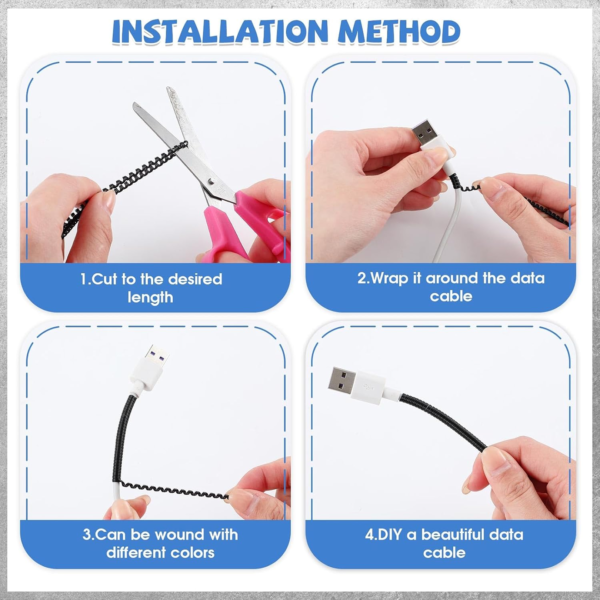 INSTALLATION METHOD

1.Cut to the desired length

2.Wrap it around the data cable

3.Can be wound with different colors

4.DIY a beautiful data cable