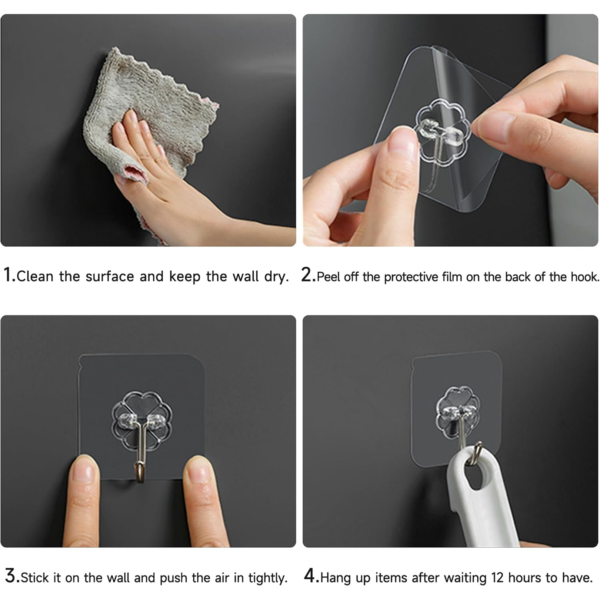 1.Clean the surface and keep the wall dry.

2.Peel off the protective film on the back of the hook.

3.Stick it on the wall and push the air in tightly.

4.Hang up items after waiting 12 hours to have.