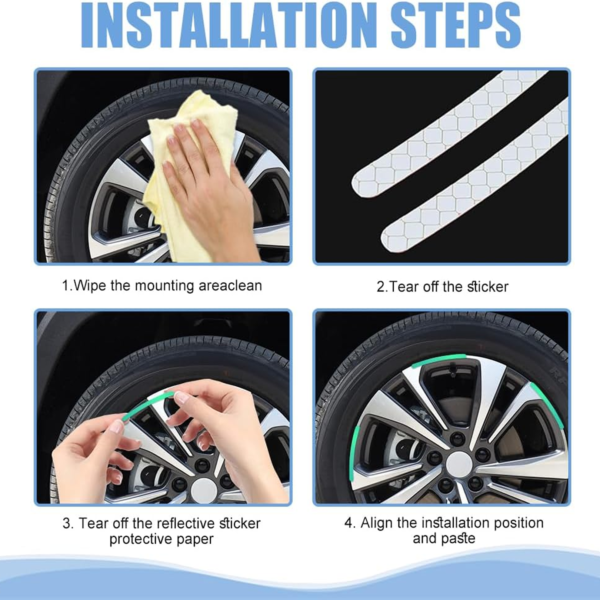 INSTALLATION STEPS

1.Wipe the mounting areaclean

2.Tear off the sticker

3. Tear off the reflective sticker protective paper

4. Align the installation position and paste